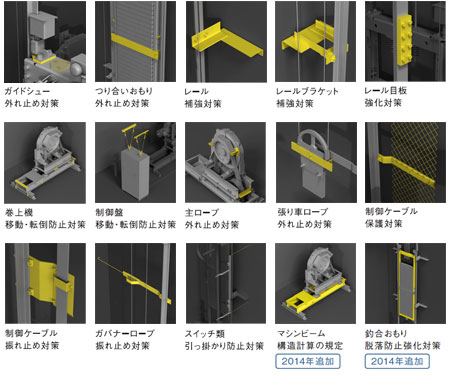 ガイドシュー
外れ止め対策

つり合いおもり
外れ止め対策

レール
補強対策

レールブラケット
補強対策

レール目板
強化対策

巻上機
移動・転倒防止対策

制御盤
移動・転倒防止対策

主ロープ
外れ止め対策

張り車ロープ
外れ止め対策

制御ケーブル
保護対策

制御ケーブル
振れ止め対策

ガバナーロープ
振れ止め対策

スイッチ類
引っ掛かり防止対策

マシンビーム
構造計算の規定
2014年追加

釣合おもり
脱落防止強化対策
2014年追加