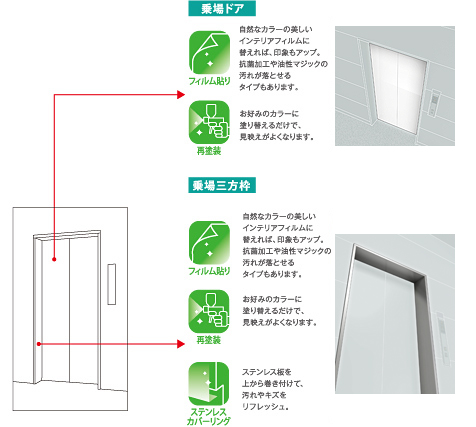 乗場ドア

フィルム貼り

自然なカラーの美しいインテリアフィルムに替えれば、印象もアップ。抗菌加工や油性マジックの汚れが落とせるタイプもあります。

再塗装

お好みのカラーに塗り替えるだけで、見映えがよくなります。

乗場三方枠

フィルム貼り

自然なカラーの美しいインテリアフィルムに替えれば、印象もアップ。抗菌加工や油性マジックの汚れが落とせるタイプもあります。

再塗装

お好みのカラーに塗り替えるだけで、見映えがよくなります。

ステンレスカバーリング

ステンレス板を上から巻き付けて、汚れやキズをリフレッシュ。